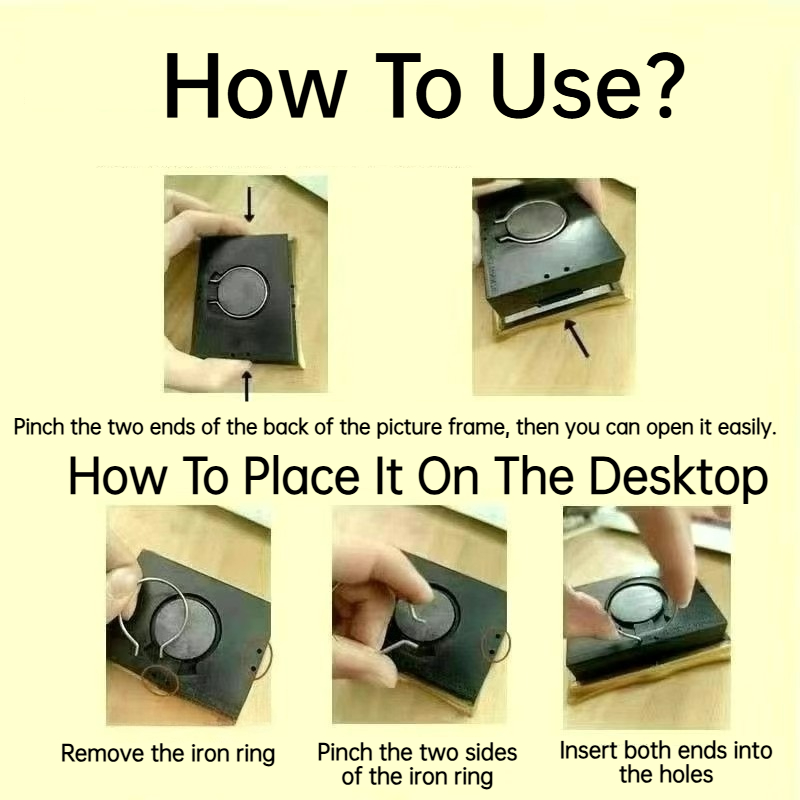 How To Use?

Pinch the two ends of the back of the picture frame, then you can open it easily.

How To Place It On The Desktop

Remove the iron ring

Pinch the two sides of the iron ring

Insert both ends into the holes